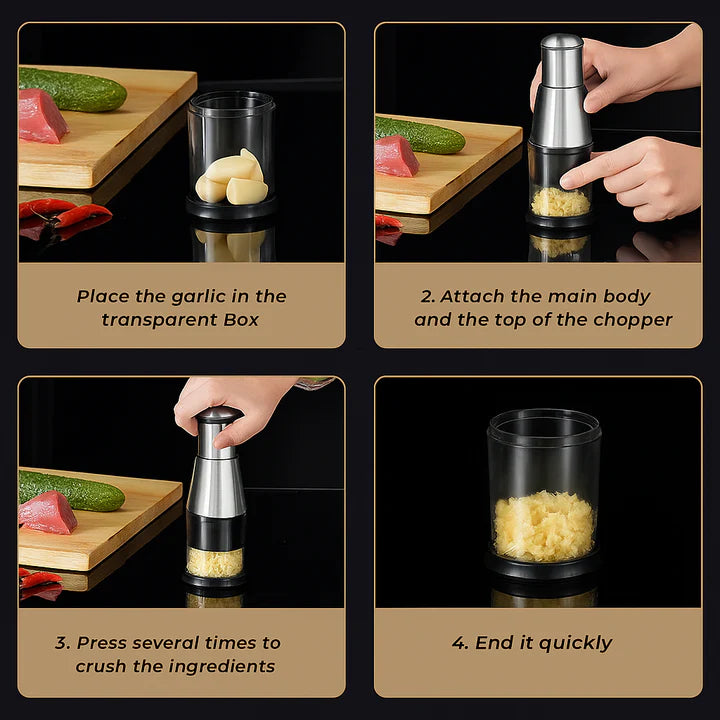 Place the garlic in the transparent Box

2. Attach the main body and the top of the chopper

3. Press several times to crush the ingredients

4. End it quickly